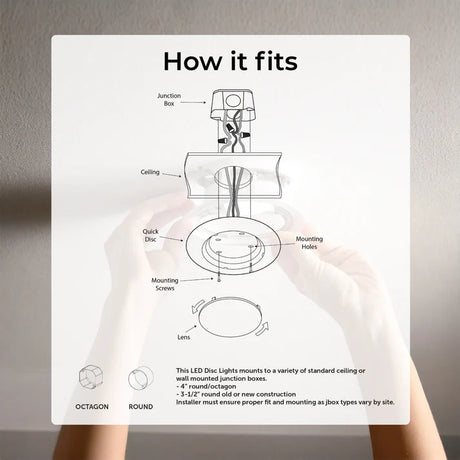 How it fits

Junction Box

Ceiling

Quick Disc

Mounting Holes

Mounting Screws

Lens

OCTAGON

ROUND

This LED Disc Lights mounts to a variety of standard ceiling or wall mounted junction boxes.
- 4" round/octagon
- 3-1/2" round old or new construction
Installer must ensure proper fit and mounting as jbox types vary by site.